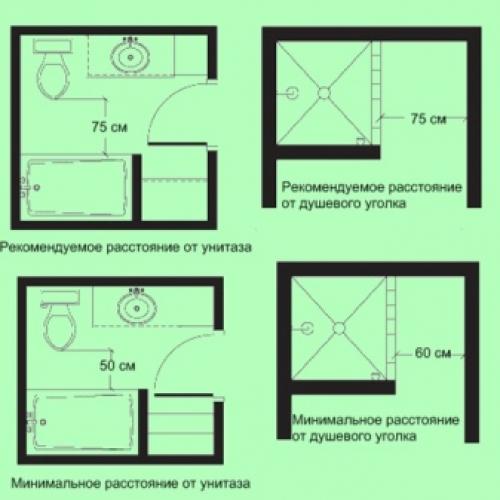 75 см

Рекомендуемое расстояние от унитаза

75 см

Рекомендуемое расстояние от душевого уголка

50 см

Минимальное расстояние от унитаза

60 см

Минимальное расстояние от душевого уголка