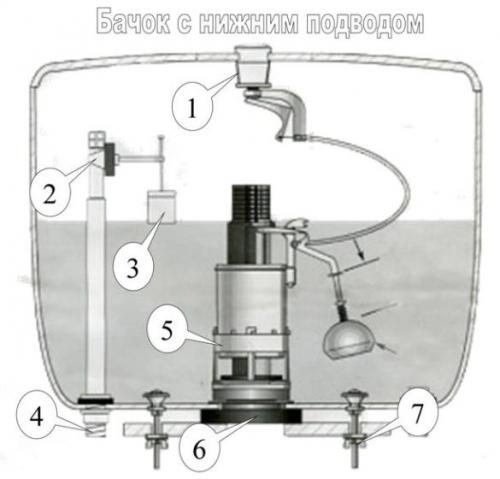 Бачок с нижним подводом

1
2
3
5
4
6
7