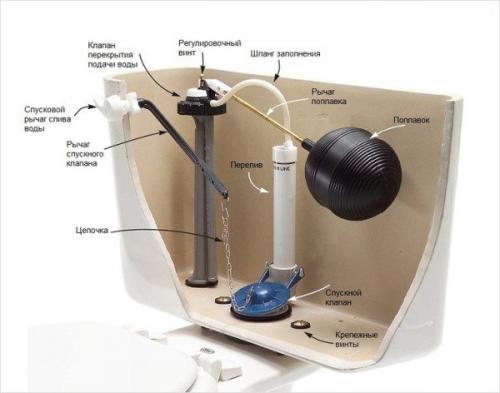 Клапан перекрытия подачи воды

Регулировочный винт

Шланг заполнения

Спусковой рычаг слива воды

Рычаг поплавка

Поплавок

Рычаг спускного клапана

Перелив

Цепочка

Спускной клапан

Крепежные винты