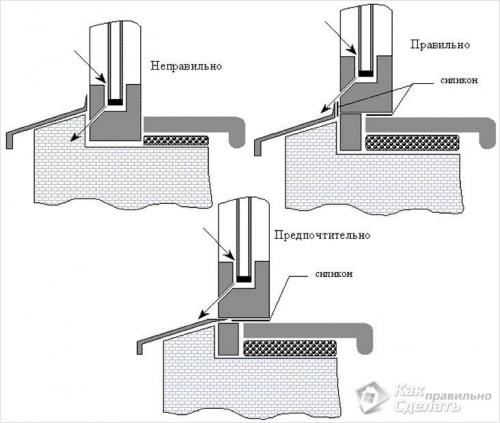 Неправильно

Правильно

силикон

Предпочтительно

силикон

Как правильно Сделать