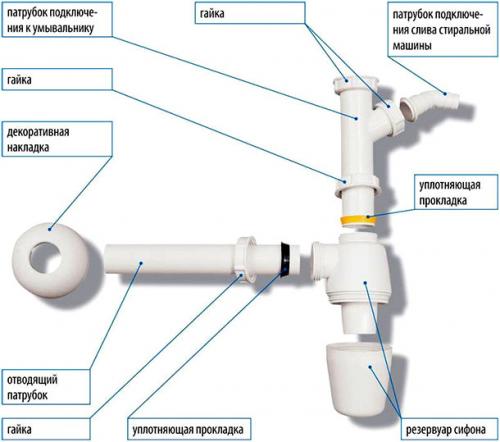 патрубок подключения к умывальнику

гайка

патрубок подключения слива стиральной машины

гайка

декоративная накладка

уплотняющая прокладка

отводящий патрубок

гайка

уплотняющая прокладка

резервуар сифона