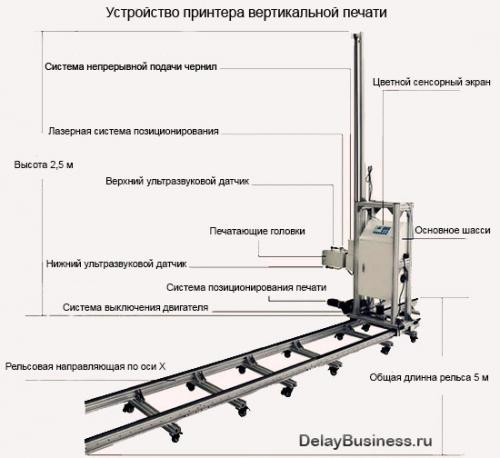 Устройство принтера вертикальной печати

Система непрерывной подачи чернил

Цветной сенсорный экран

Лазерная система позиционирования

Высота 2,5 м

Верхний ультразвуковой датчик

Печатающие головки

Основное шасси

Нижний ультразвуковой датчик

Система позиционирования печати

Система выключения двигателя

Рельсовая направляющая по оси X

Общая длинна рельса 5 м

DelayBusiness.ru