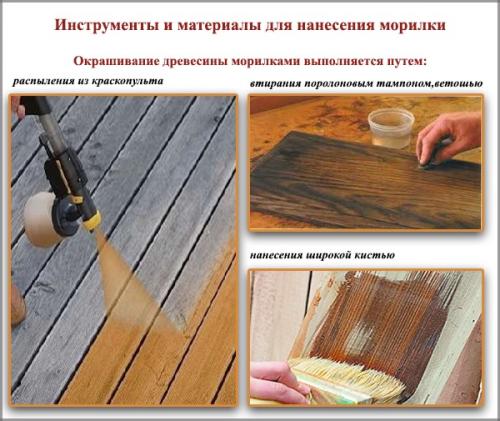 Инструменты и материалы для нанесения морилки

Окрашивание древесины морилками выполняется путем:

распыления из краскопульта

втирания поролоновым тампоном,ветошью

нанесения широкой кистью