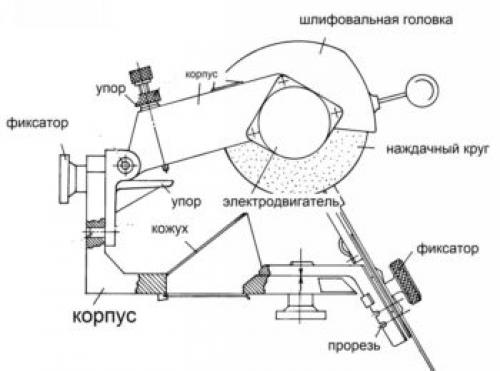 шлифовальная головка
корпус
упор
фиксатор
наждачный круг
упор
электродвигатель
кожух
фиксатор
корпус
прорезь