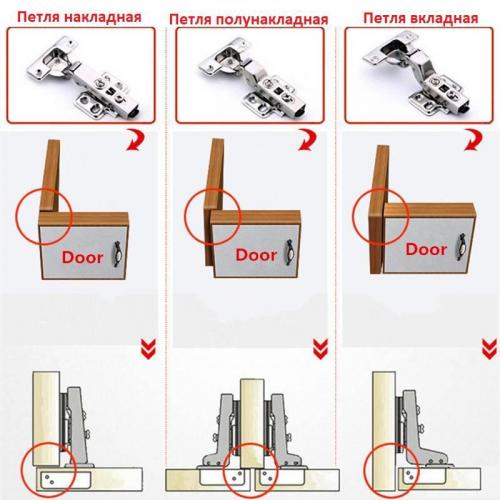 Петля накладная

Door

Петля полунакладная

Door

Петля вкладная

Door