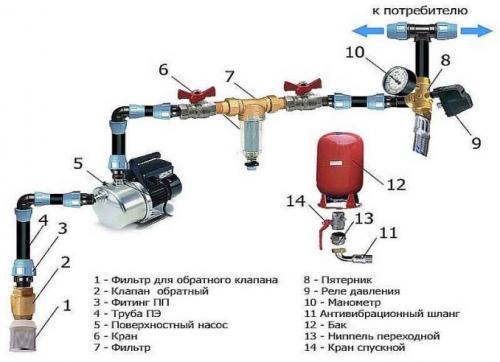 к потребителю

10
8
6
7
9
5
12
14
13
11
4
3
2
1

1 - Фильтр для обратного клапана
2 - Клапан обратный
3 - Фитинг ПП
4 - Труба ПЭ
5 - Поверхностный насос
6 - Кран
7 - Фильтр

8 - Пятерник
9 - Реле давления
10 - Манометр
11 Антивибрационный шланг
12 - Бак
13 - Ниппель переходной
14 - Кран спускной